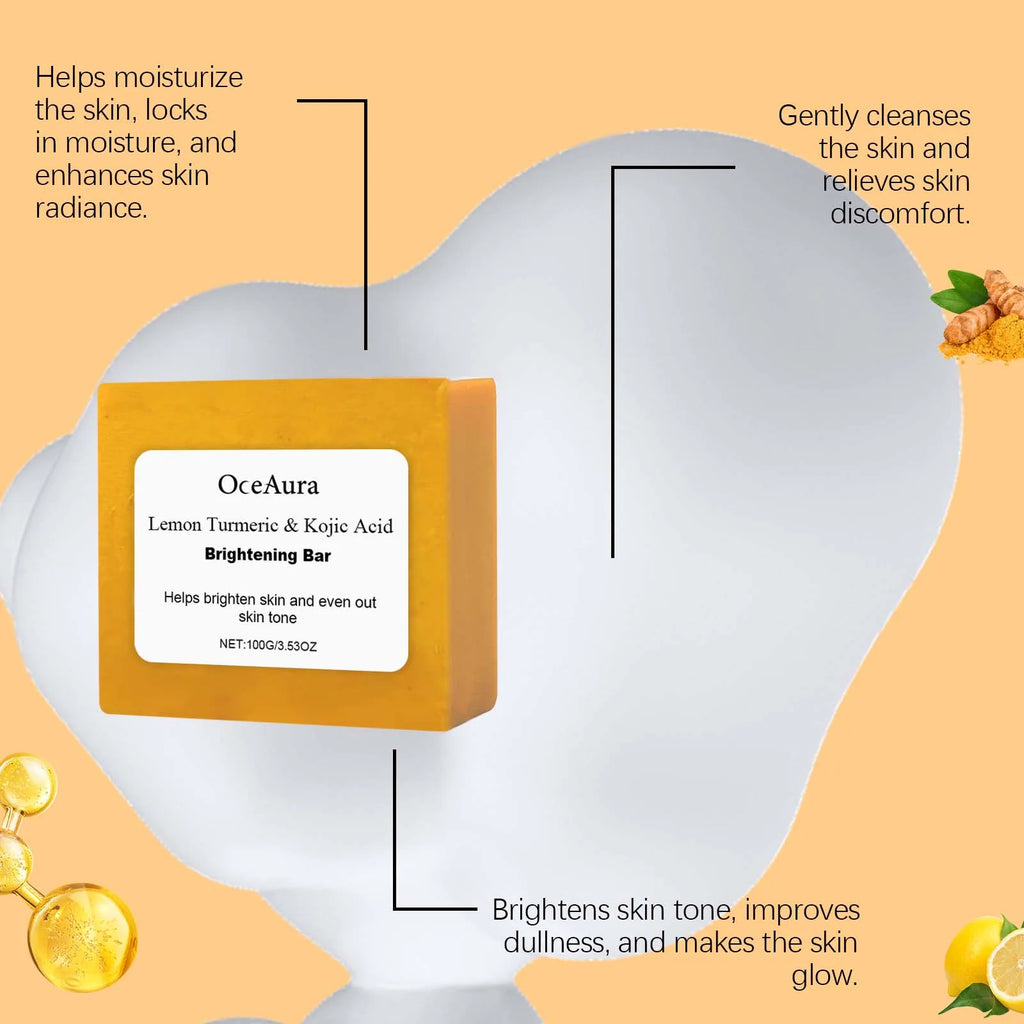 Helps moisturize the skin, locks in moisture, and enhances skin radiance.

Gently cleanses the skin and relieves skin discomfort.

OceAura

Lemon Turmeric & Kojic Acid

Brightening Bar

Helps brighten skin and even out skin tone

NET:100G/3.53OZ

Brightens skin tone, improves dullness, and makes the skin glow.